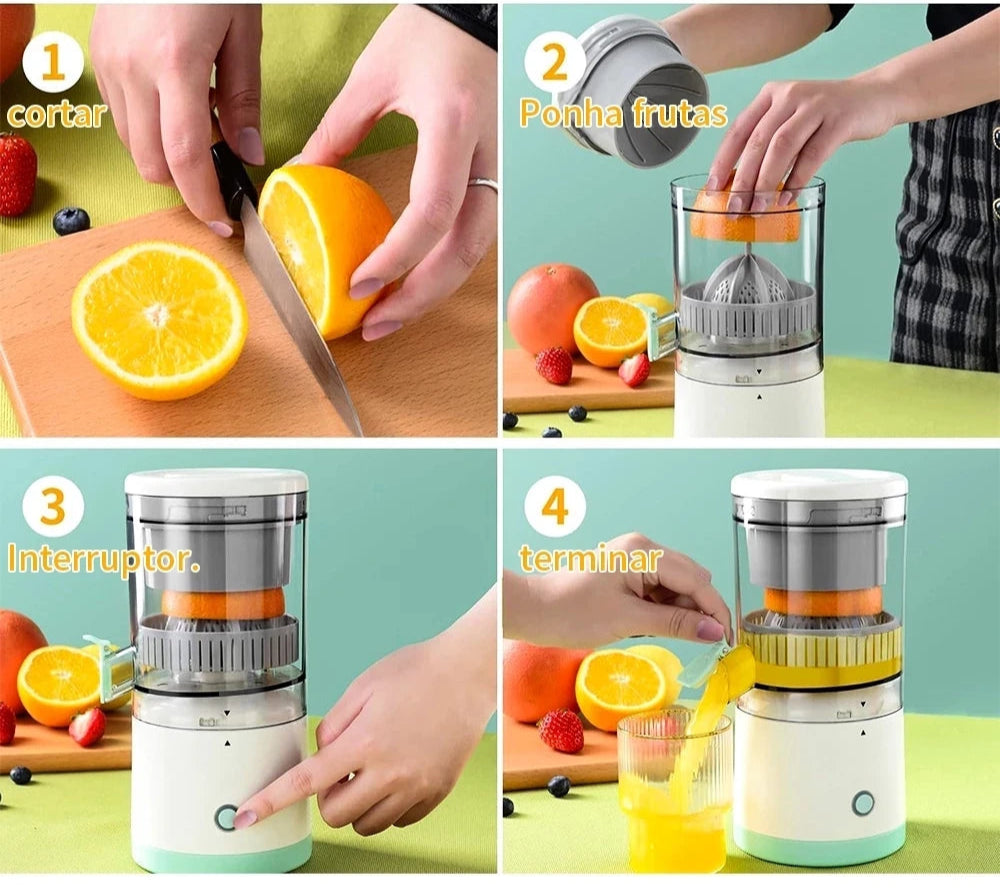 1
cortar

2
Ponha frutas

3
Interruptor.

4
terminar